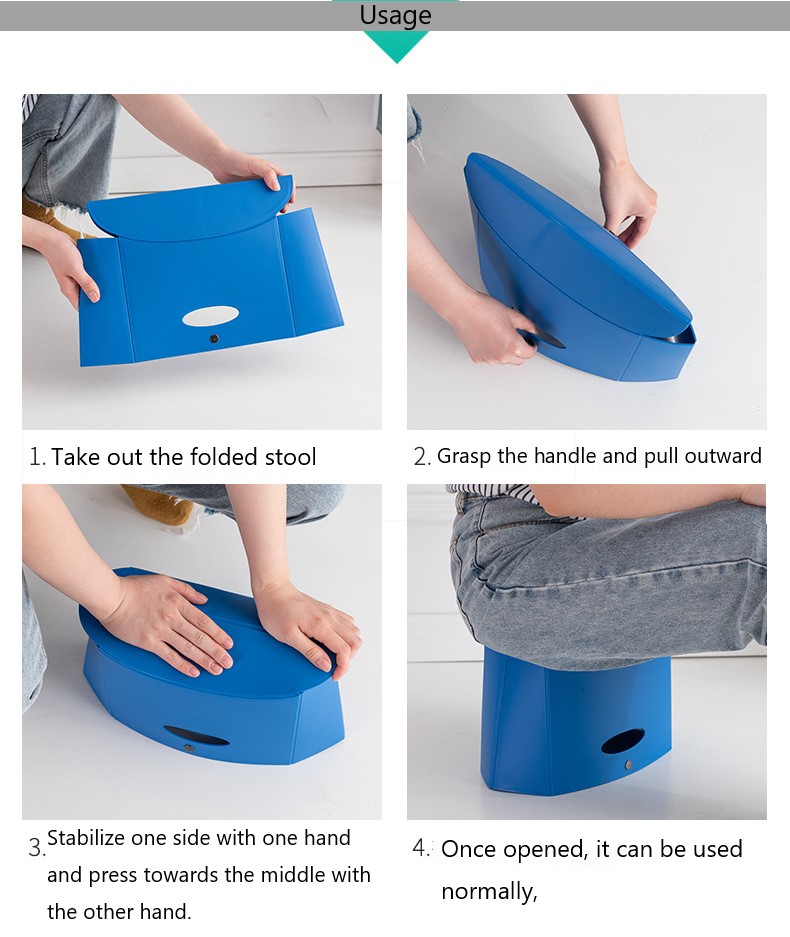 Usage

1. Take out the folded stool

2. Grasp the handle and pull outward

3. Stabilize one side with one hand and press towards the middle with the other hand.

4. Once opened, it can be used normally,